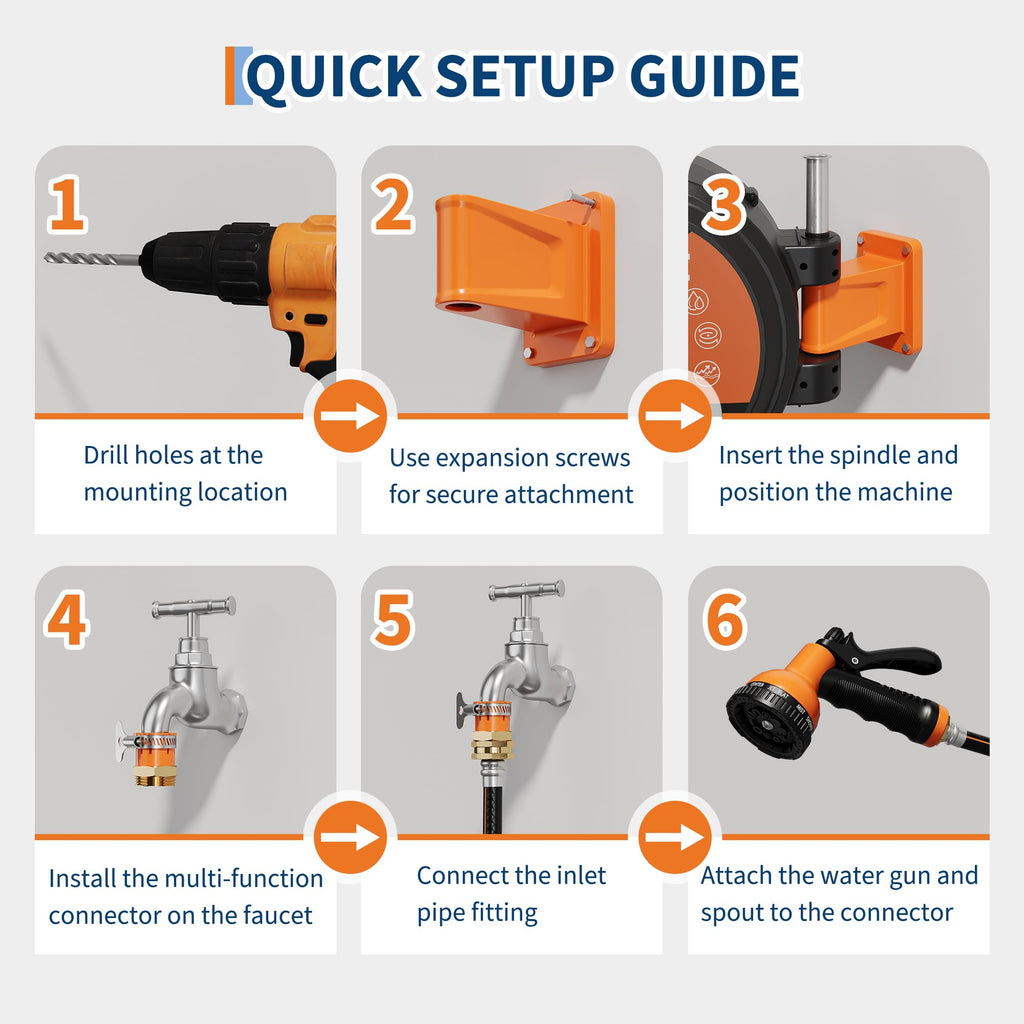 QUICK SETUP GUIDE

1

Drill holes at the mounting location

2

Use expansion screws for secure attachment

3

Insert the spindle and position the machine

4

Install the multi-function connector on the faucet

5

Connect the inlet pipe fitting

6

Attach the water gun and spout to the connector