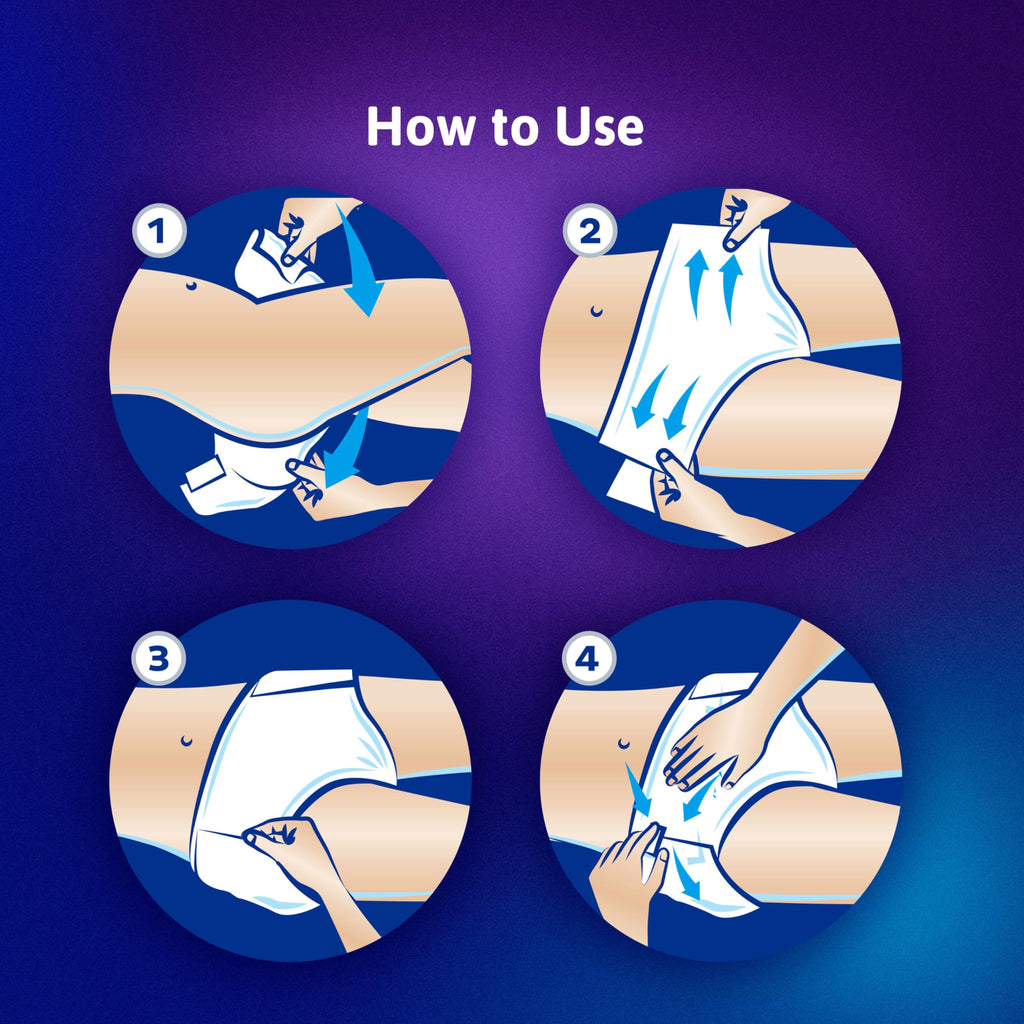 How to Use

1

2

3

4